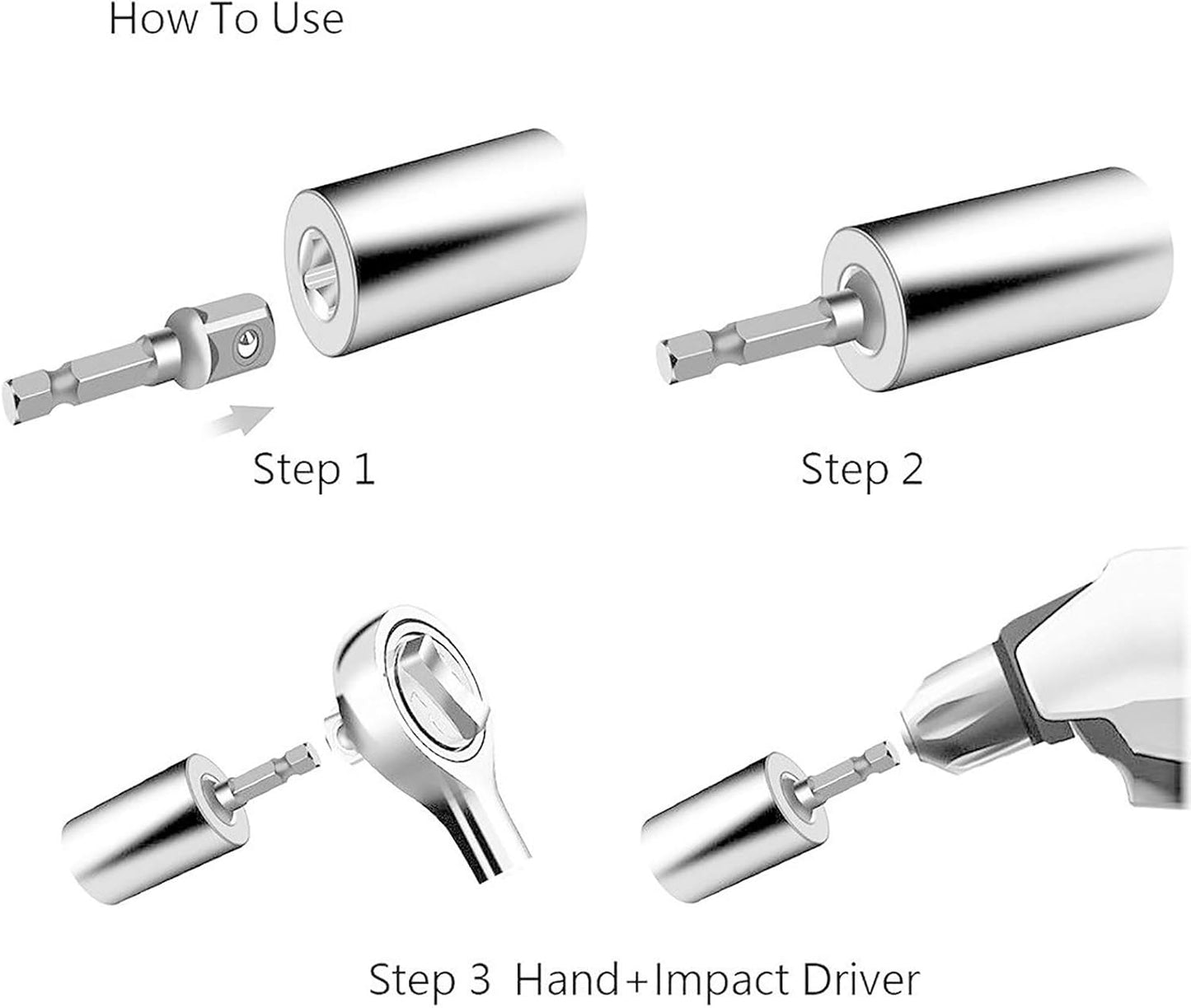 How To Use

Step 1

Step 2

Step 3 Hand+Impact Driver