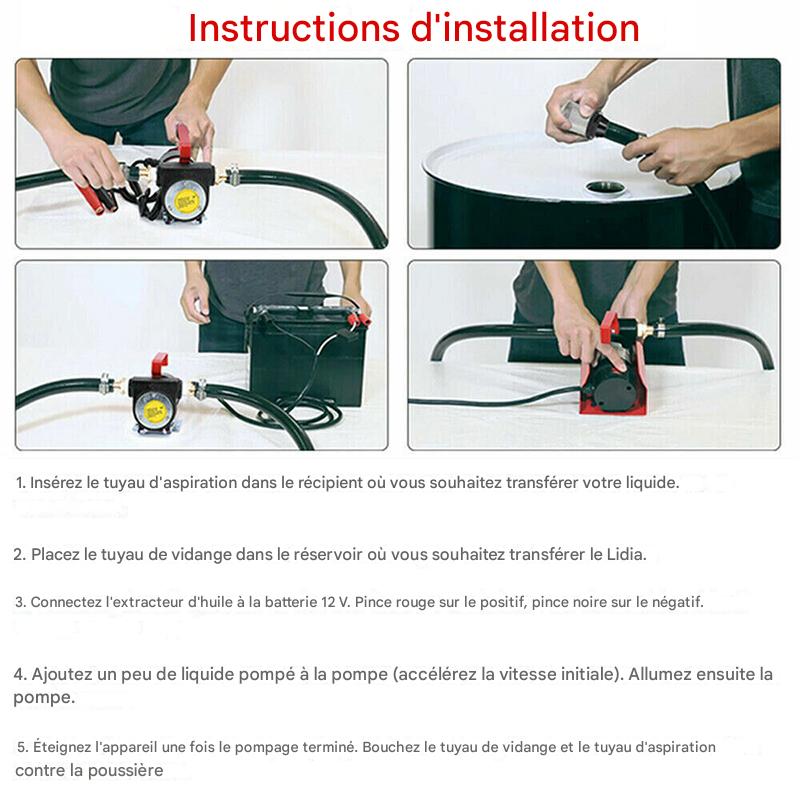 Instructions d'installation

1. Insérez le tuyau d'aspiration dans le récipient où vous souhaitez transférer votre liquide.

2. Placez le tuyau de vidange dans le réservoir où vous souhaitez transférer le Lidia.

3. Connectez l'extracteur d'huile à la batterie 12 V. Pince rouge sur le positif, pince noire sur le négatif.

4. Ajoutez un peu de liquide pompé à la pompe (accélérez la vitesse initiale). Allumez ensuite la pompe.

5. Éteignez l'appareil une fois le pompage terminé. Bouchez le tuyau de vidange et le tuyau d'aspiration contre la poussière